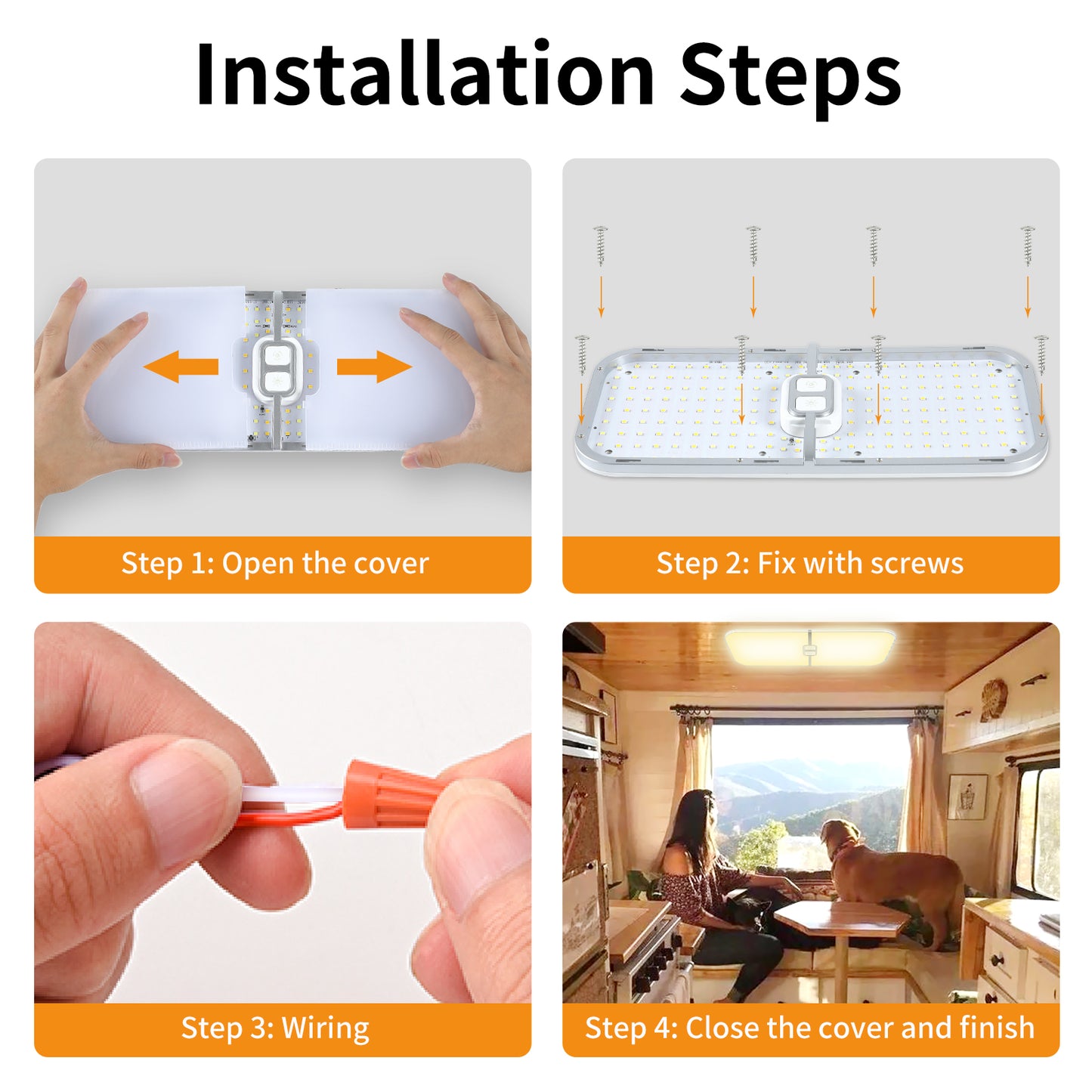 Installation Steps

Step 1: Open the cover

Step 2: Fix with screws

Step 3: Wiring

Step 4: Close the cover and finish